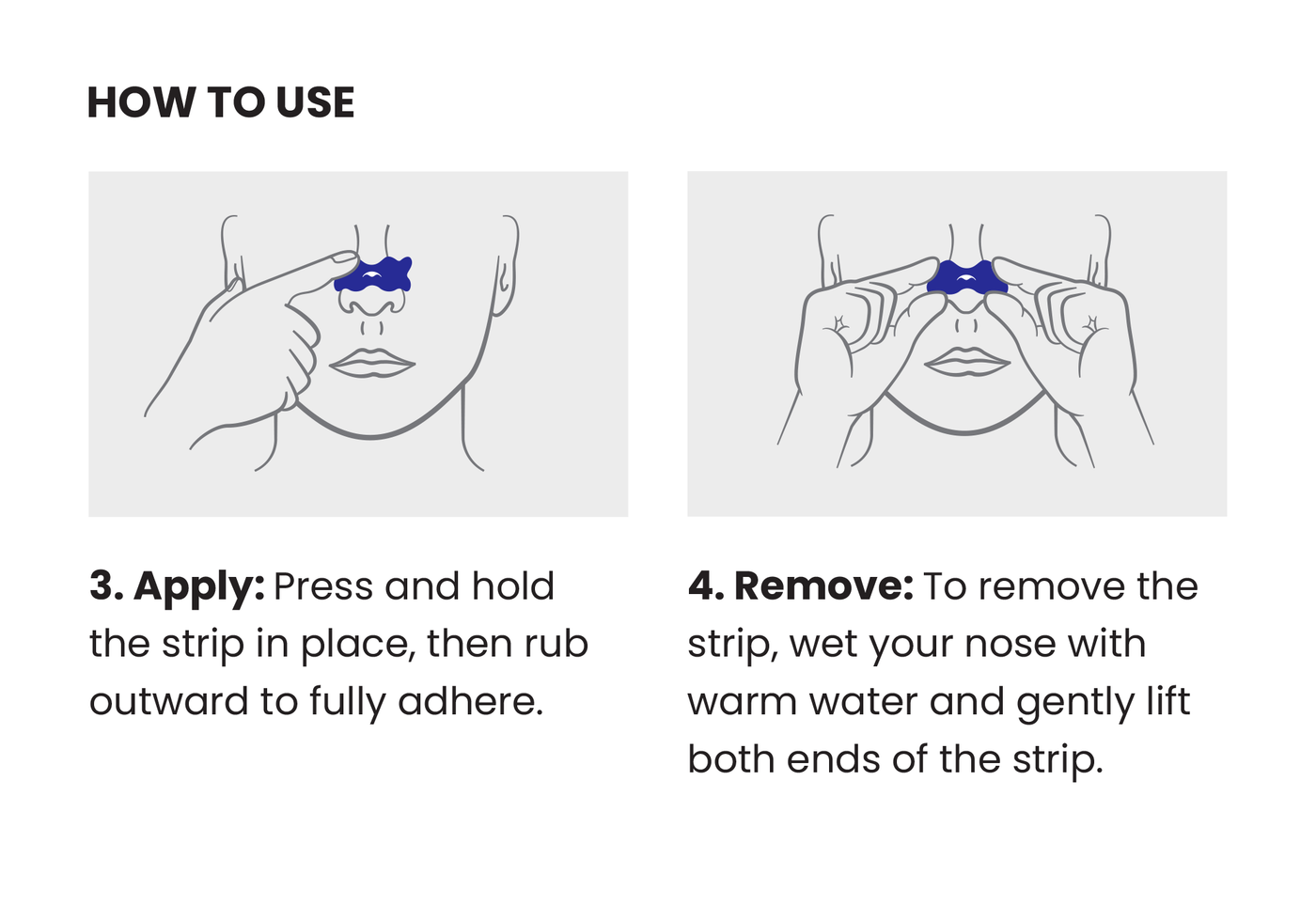 HOW TO USE

3. Apply: Press and hold the strip in place, then rub outward to fully adhere.

4. Remove: To remove the strip, wet your nose with warm water and gently lift both ends of the strip.